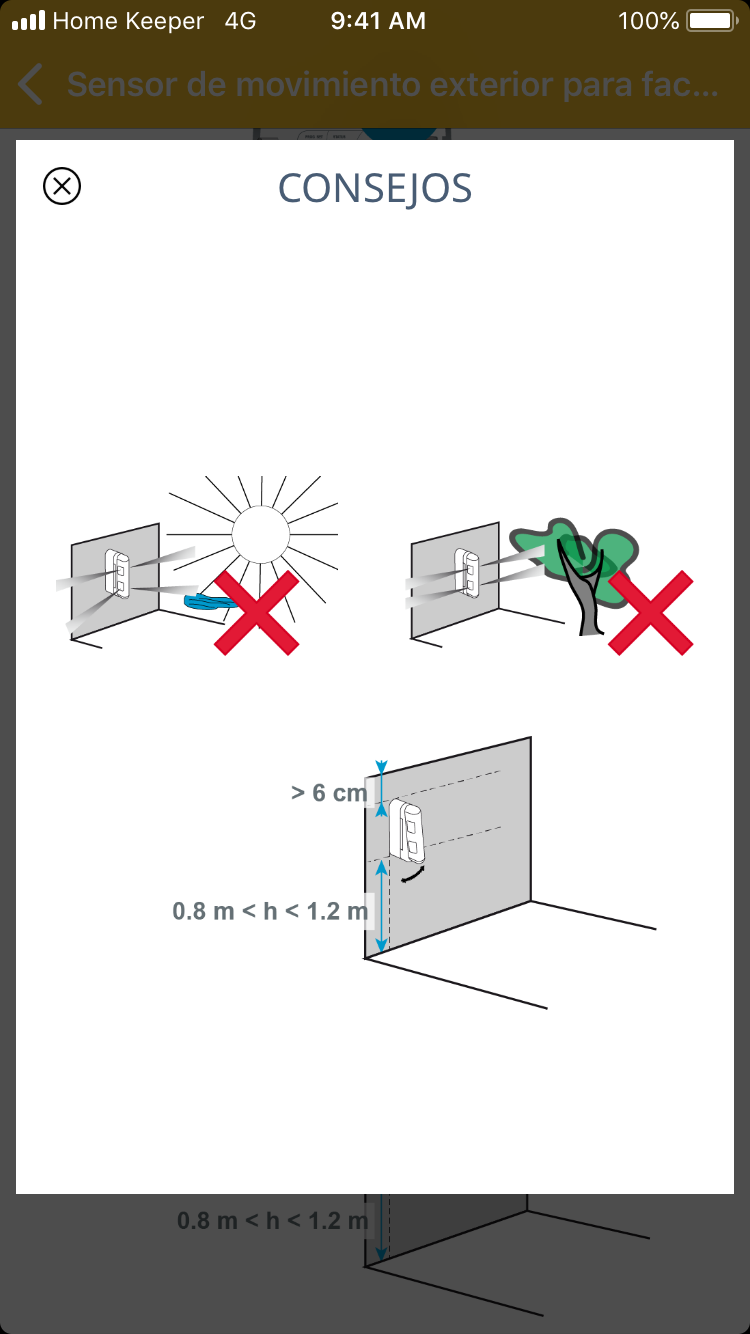 Home Keeper 4G 9:41 AM 100%

Sensor de movimiento exterior para fac...

CONSEJOS

> 6 cm

0.8 m < h < 1.2 m

0.8 m < h < 1.2 m